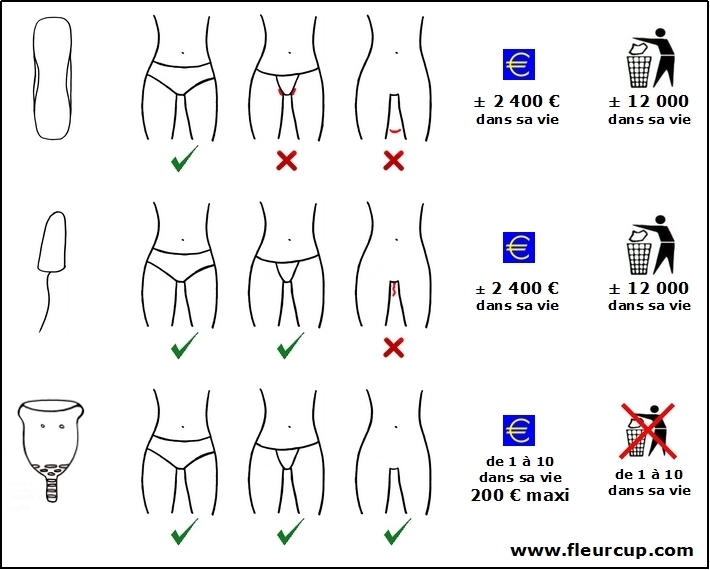 ± 2 400 €
dans sa vie

± 12 000
dans sa vie

± 2 400 €
dans sa vie

± 12 000
dans sa vie

de 1 à 10
dans sa vie
200 € maxi

de 1 à 10
dans sa vie

www.fleurcup.com